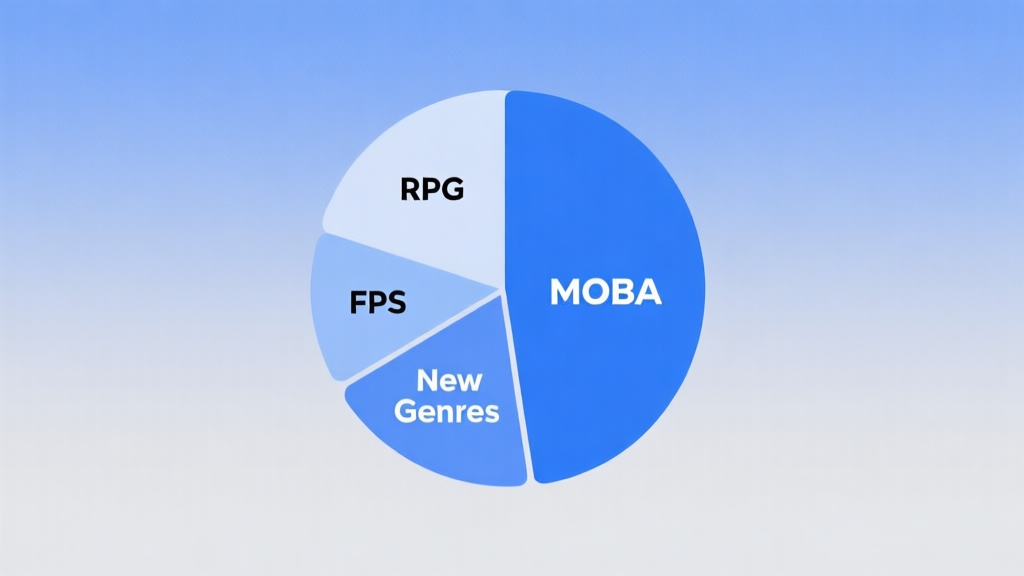 RPG
FPS
New Genres
MOBA