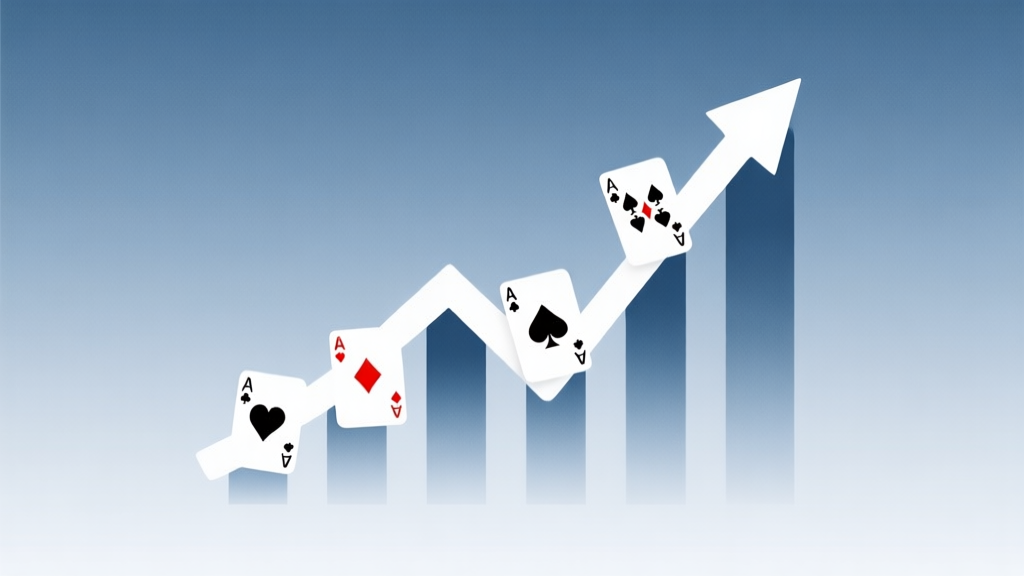 A
A
A
A
A
A
A
A